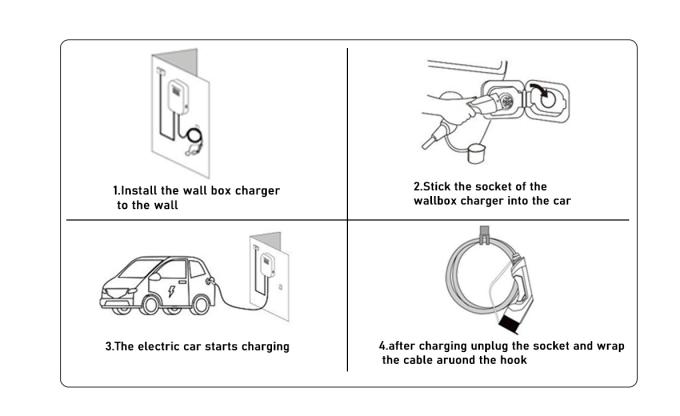 1.Install the wall box charger to the wall

2.Stick the socket of the wallbox charger into the car

3.The electric car starts charging

4.after charging unplug the socket and wrap the cable aruond the hook