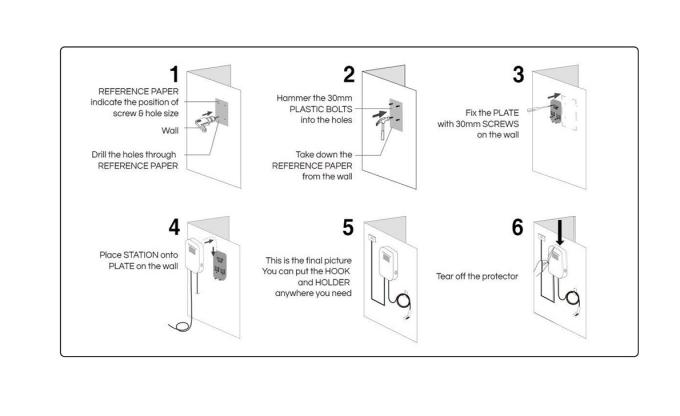 1

REFERENCE PAPER indicate the position of screw & hole size

Wall

Drill the holes through REFERENCE PAPER

2

Hammer the 30mm PLASTIC BOLTS into the holes

Take down the REFERENCE PAPER from the wall

3

Fix the PLATE with 30mm SCREWS on the wall

4

Place STATION onto PLATE on the wall

5

This is the final picture You can put the HOOK and HOLDER anywhere you need

6

Tear off the protector