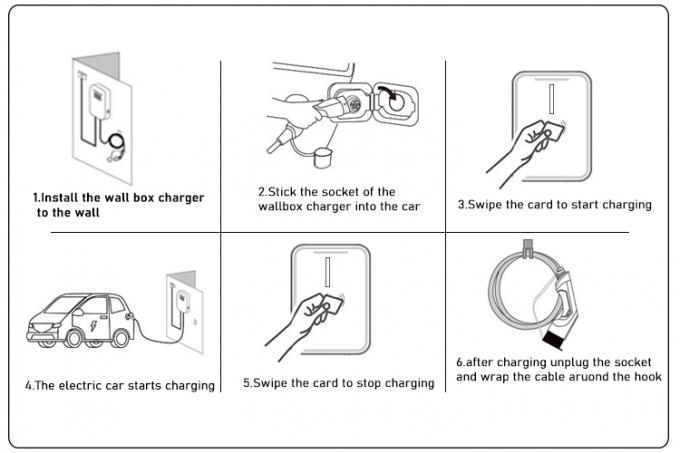 1.Install the wall box charger to the wall

2.Stick the socket of the wallbox charger into the car

3.Swipe the card to start charging

4.The electric car starts charging

5.Swipe the card to stop charging

6.after charging unplug the socket and wrap the cable aruond the hook