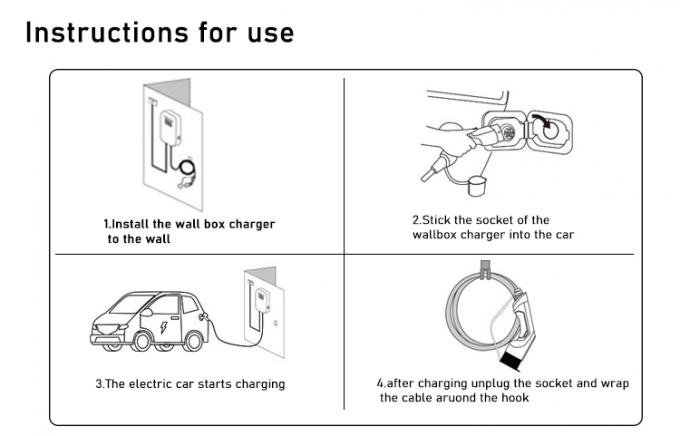 Instructions for use

1.Install the wall box charger to the wall

2.Stick the socket of the wallbox charger into the car

3.The electric car starts charging

4.after charging unplug the socket and wrap the cable aruond the hook